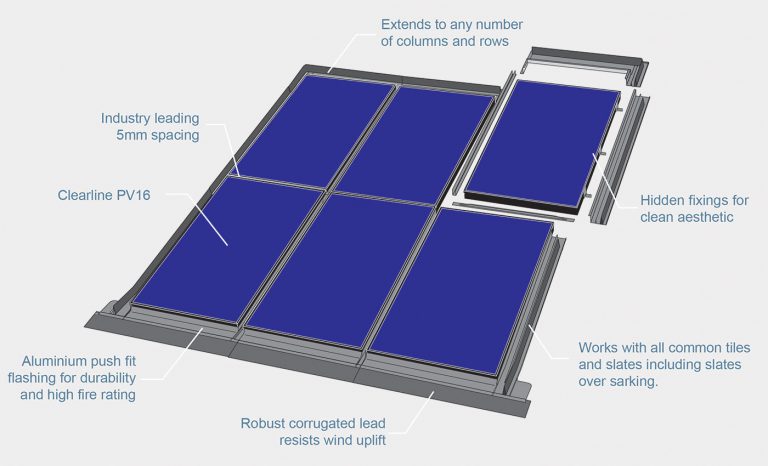 Extends to any number of columns and rows

Industry leading 5mm spacing

Clearline PV16

Hidden fixings for clean aesthetic

Aluminium push fit flashing for durability and high fire rating

Works with all common tiles and slates including slates over sarking.

Robust corrugated lead resists wind uplift